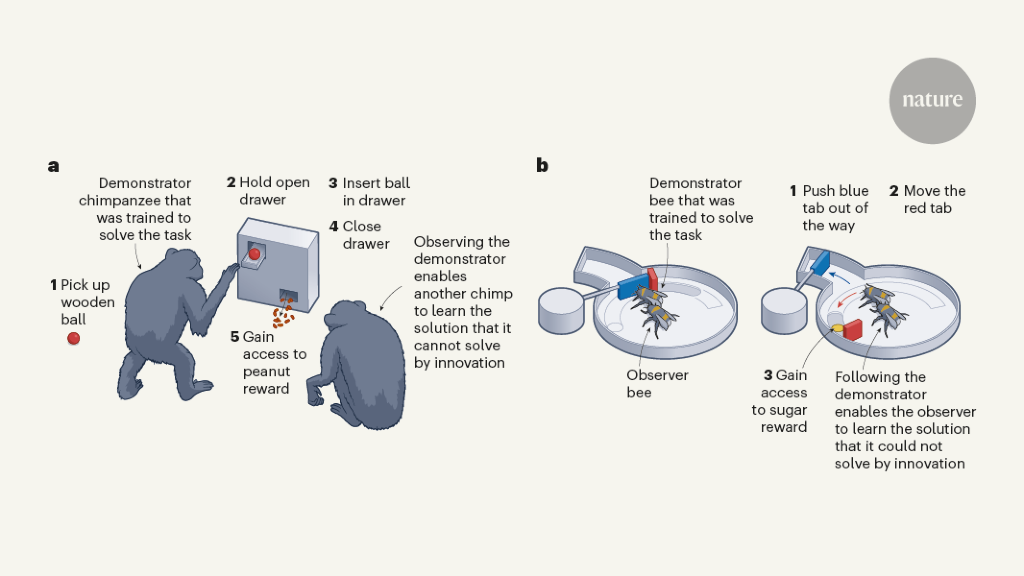 nature

a

Demonstrator chimpanzee that was trained to solve the task

1 Pick up wooden ball

2 Hold open drawer

3 Insert ball in drawer

4 Close drawer

5 Gain access to peanut reward

Observing the demonstrator enables another chimp to learn the solution that it cannot solve by innovation

b

Demonstrator bee that was trained to solve the task

Observer bee

1 Push blue tab out of the way

2 Move the red tab

3 Gain access to sugar reward

Following the demonstrator enables the observer to learn the solution that it could not solve by innovation