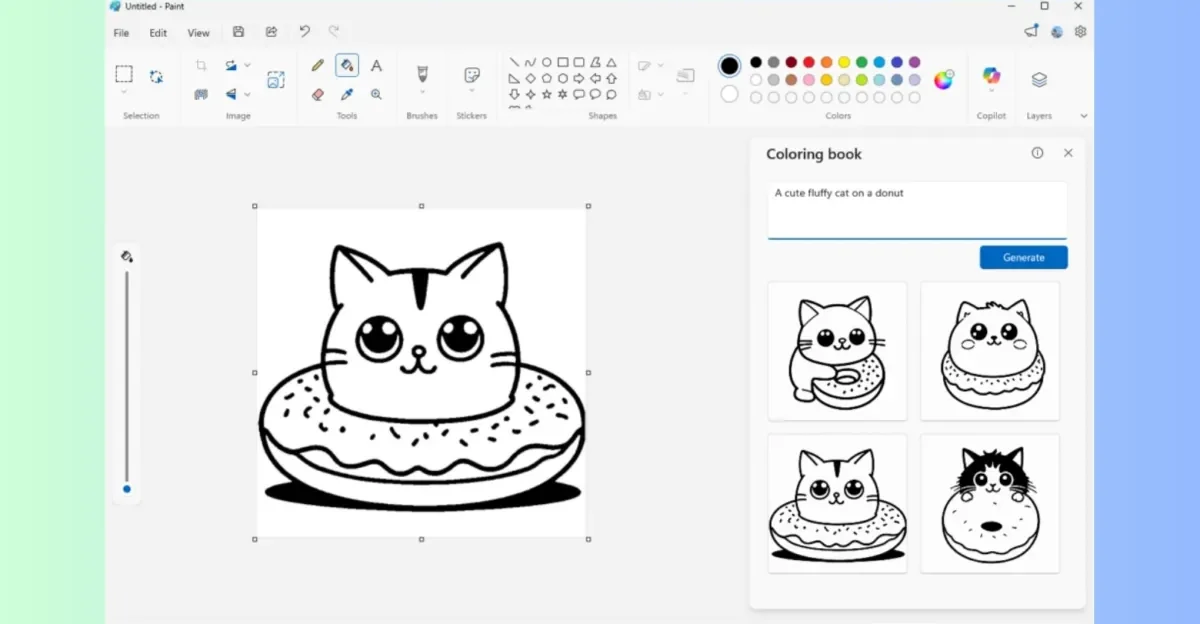 Untitled - Paint

File Edit View

Selection Image Tools Brushes Stickers Shapes Colors Copilot Layers

Coloring book

A cute fluffy cat on a donut

Generate