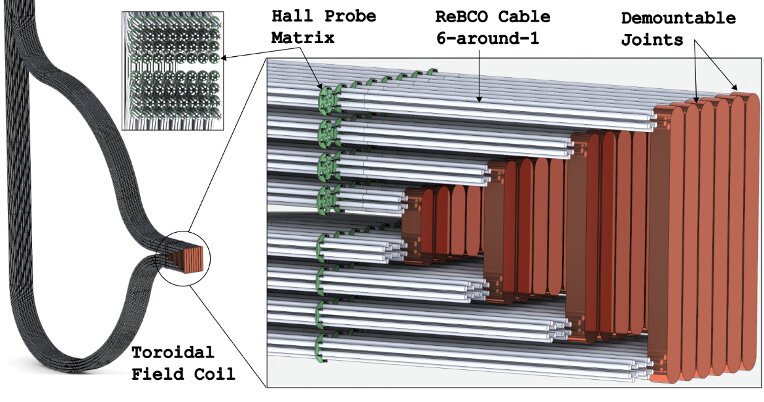 Hall Probe Matrix

ReBCO Cable 6-around-1

Demountable Joints

Toroidal Field Coil