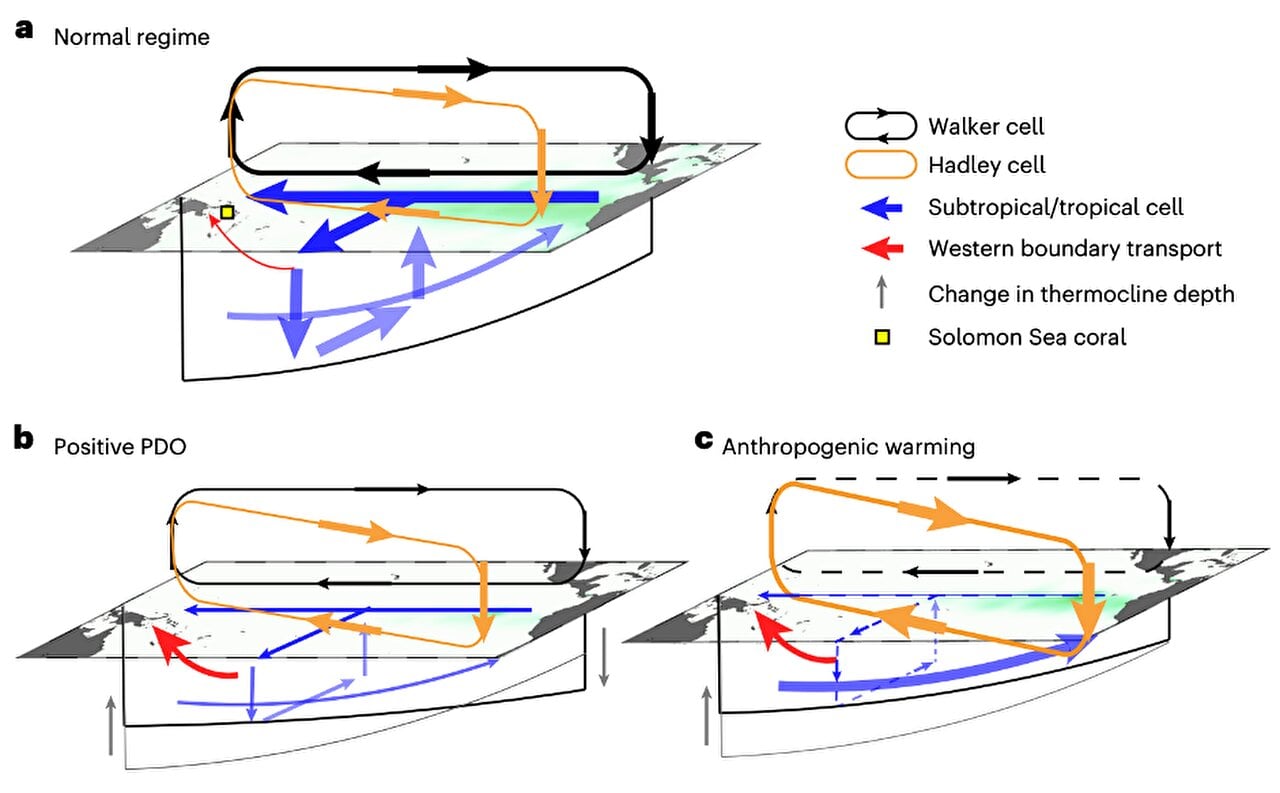 a Normal regime

Walker cell
Hadley cell
Subtropical/tropical cell
Western boundary transport
Change in thermocline depth
Solomon Sea coral

b Positive PDO

c Anthropogenic warming