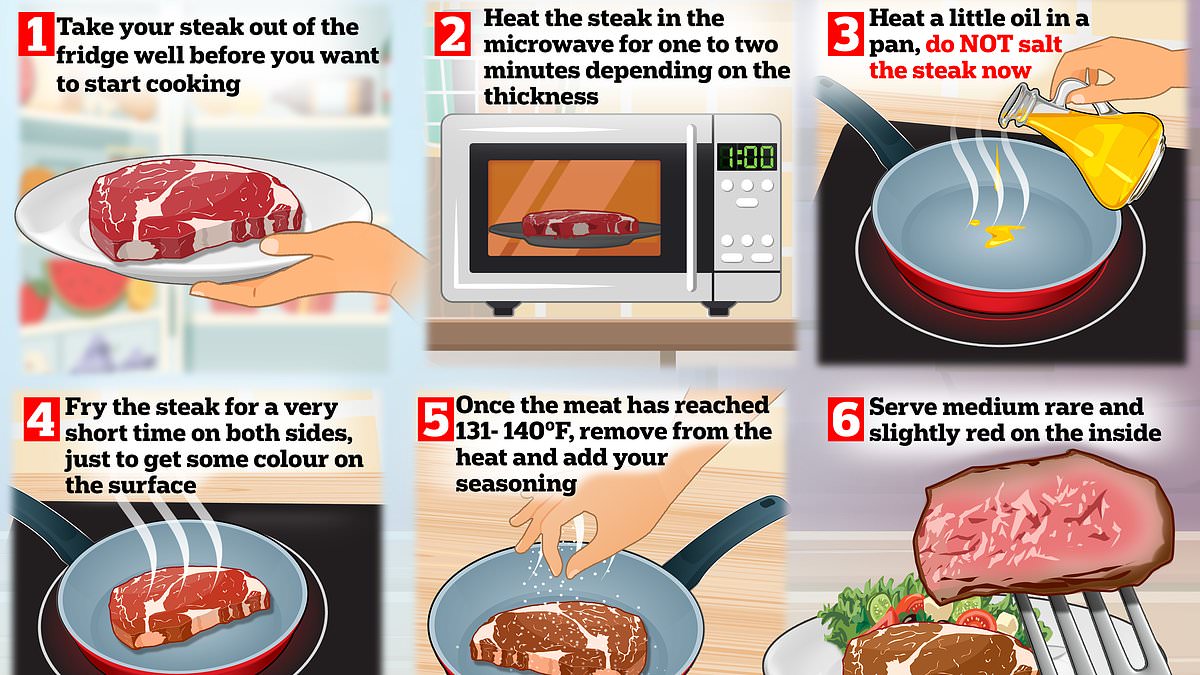 1 Take your steak out of the fridge well before you want to start cooking

2 Heat the steak in the microwave for one to two minutes depending on the thickness

1:00

3 Heat a little oil in a pan, do NOT salt the steak now

4 Fry the steak for a very short time on both sides, just to get some colour on the surface

5 Once the meat has reached 131- 140°F, remove from the heat and add your seasoning

6 Serve medium rare and slightly red on the inside